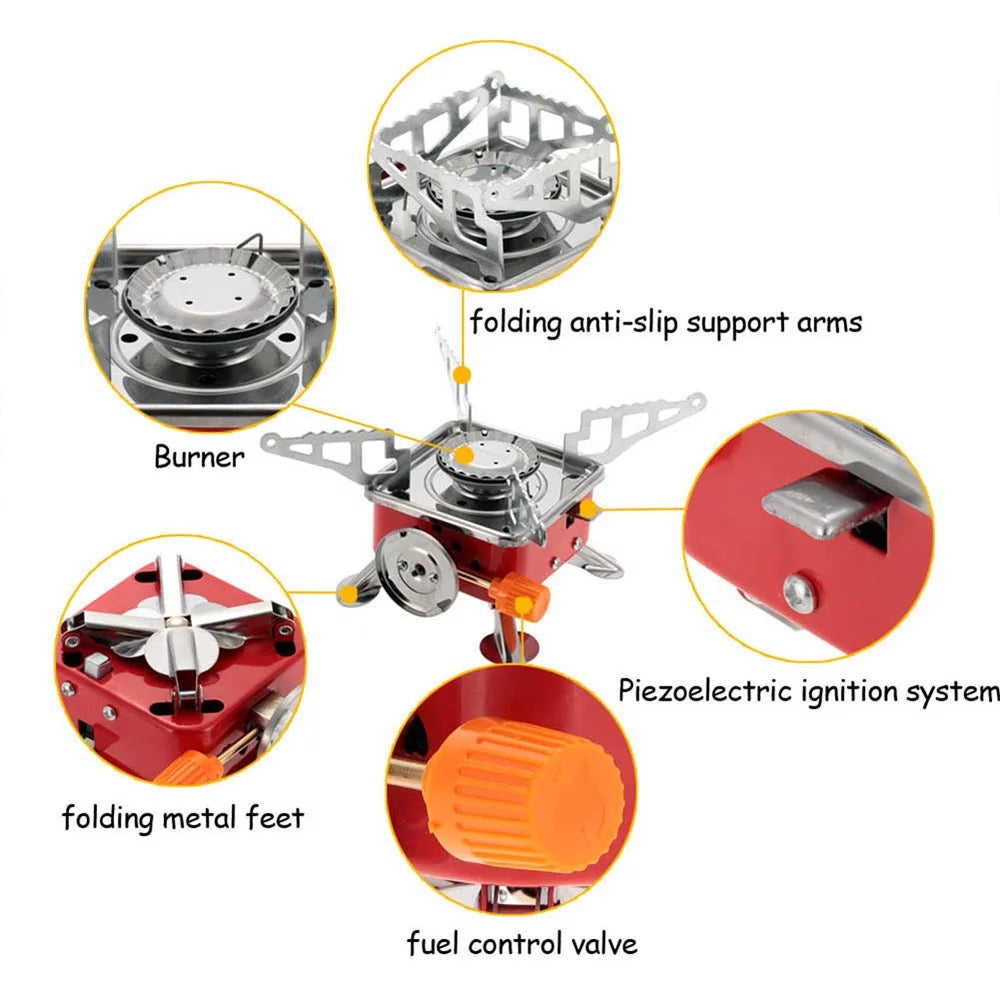 folding anti-slip support arms

Burner

Piezoelectric ignition system

folding metal feet

fuel control valve