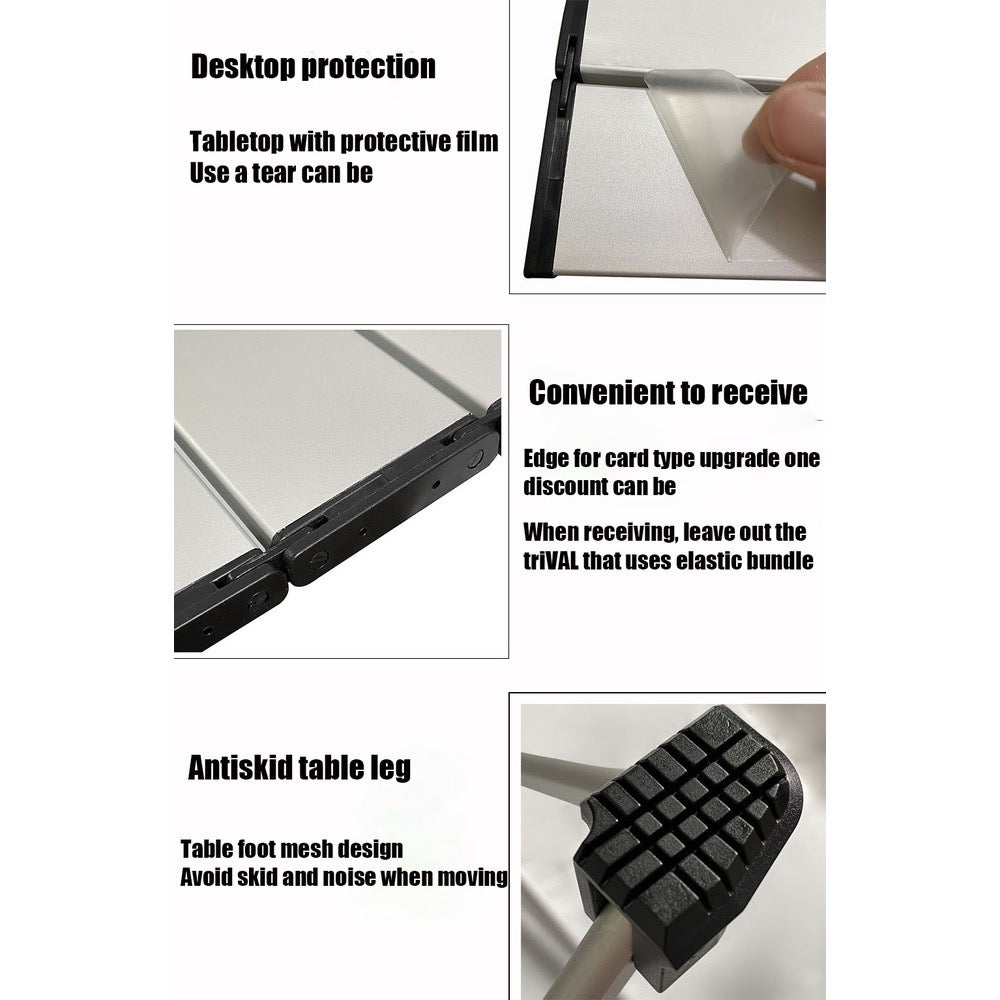 Desktop protection

Tabletop with protective film
Use a tear can be

Convenient to receive

Edge for card type upgrade one discount can be

When receiving, leave out the triVAL that uses elastic bundle

Antiskid table leg

Table foot mesh design
Avoid skid and noise when moving