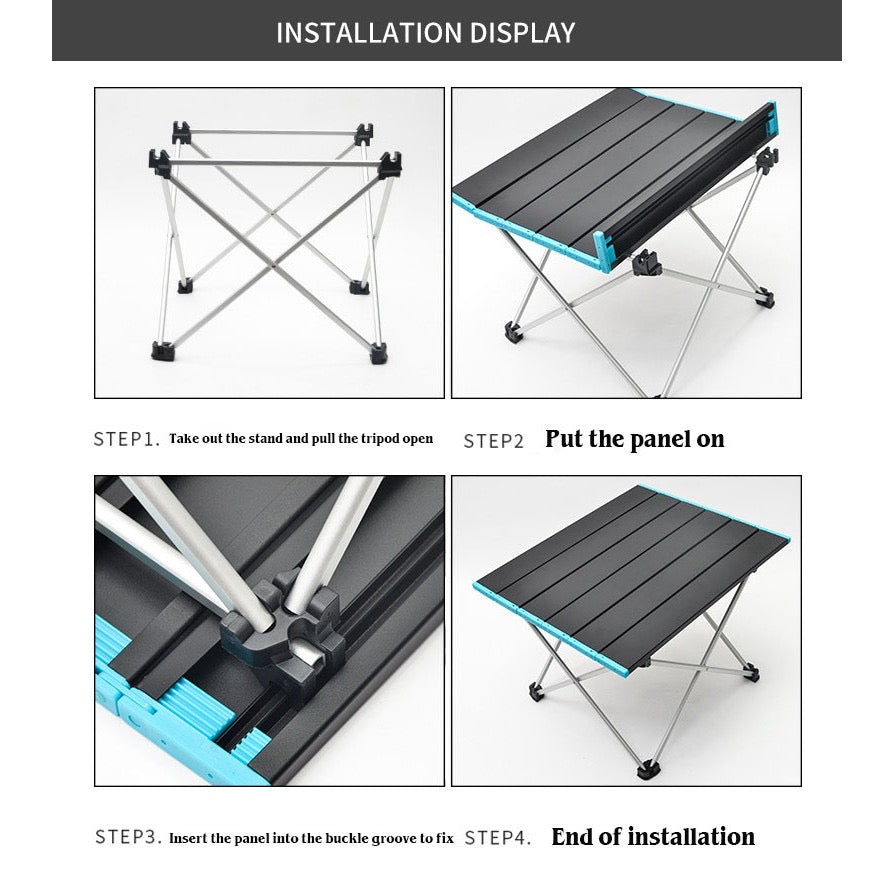 INSTALLATION DISPLAY

STEP1. Take out the stand and pull the tripod open

STEP2 Put the panel on

STEP3. Insert the panel into the buckle groove to fix

STEP4. End of installation