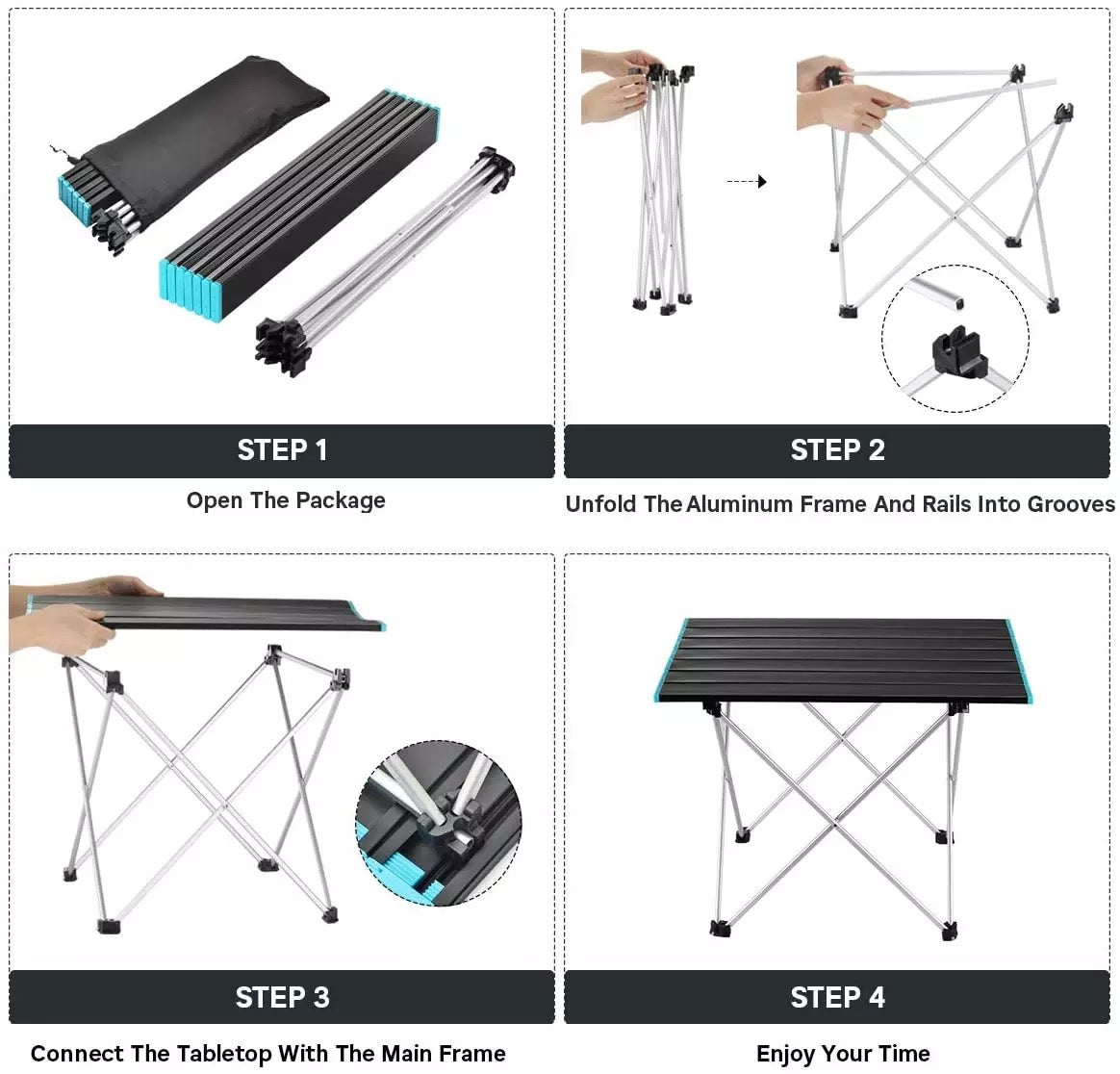 STEP 1

Open The Package

STEP 2

Unfold The Aluminum Frame And Rails Into Grooves

STEP 3

Connect The Tabletop With The Main Frame

STEP 4

Enjoy Your Time