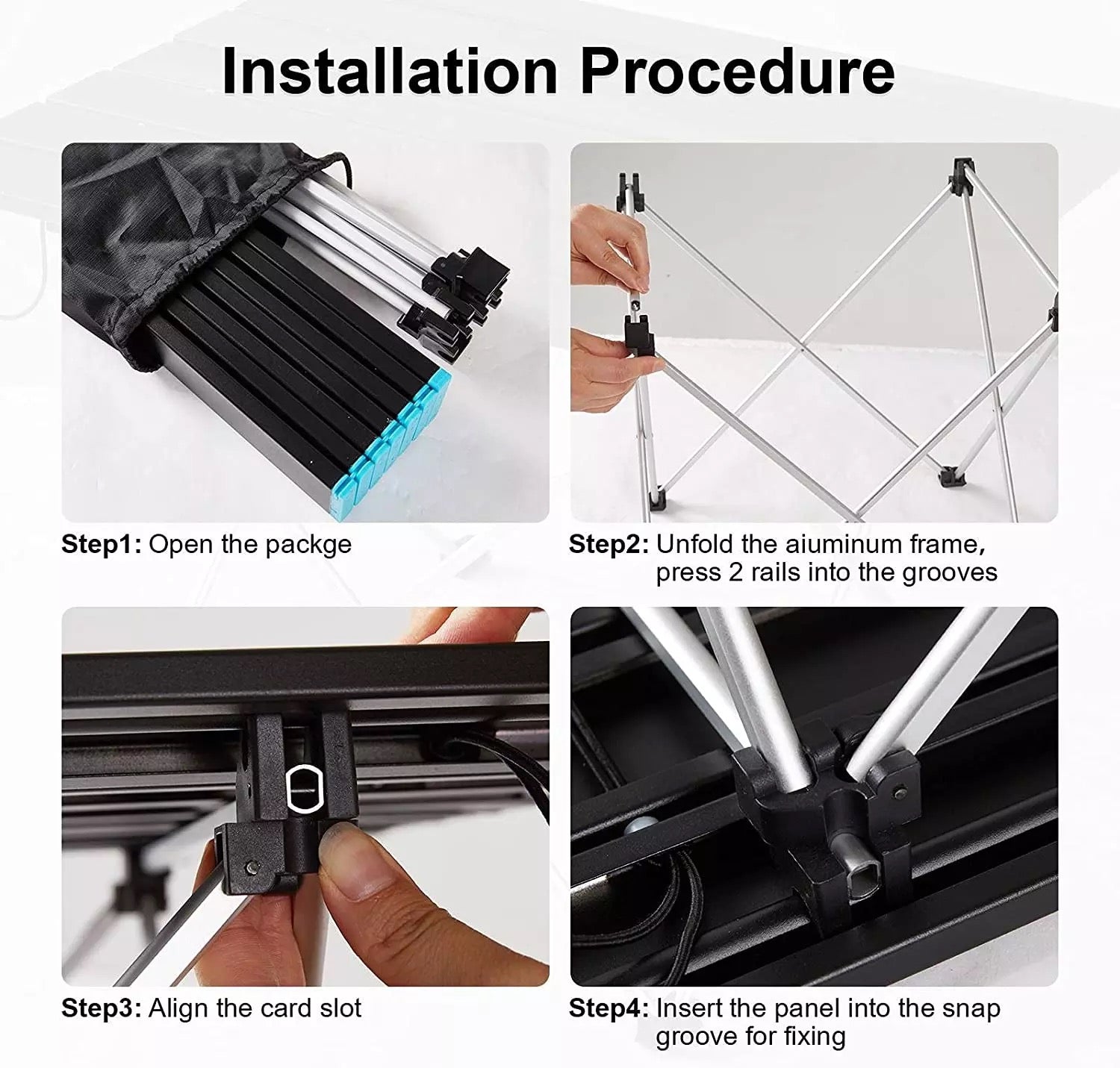 Installation Procedure

Step1: Open the packge

Step2: Unfold the aiuminum frame, press 2 rails into the grooves

Step3: Align the card slot

Step4: Insert the panel into the snap groove for fixing