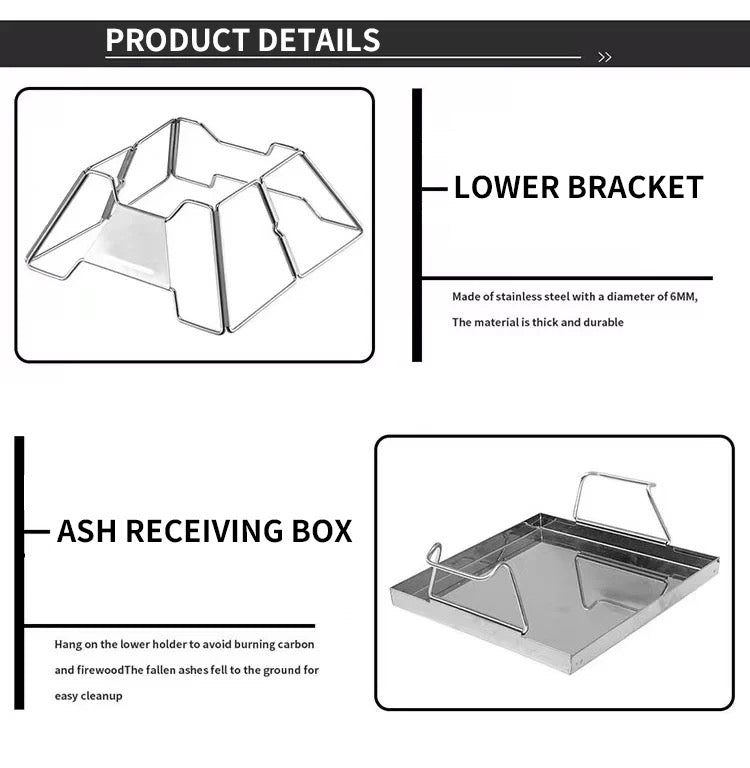 PRODUCT DETAILS

>>

LOWER BRACKET

Made of stainless steel with a diameter of 6MM,

The material is thick and durable

ASH RECEIVING BOX

Hang on the lower holder to avoid burning carbon and firewoodThe fallen ashes fell to the ground for easy cleanup